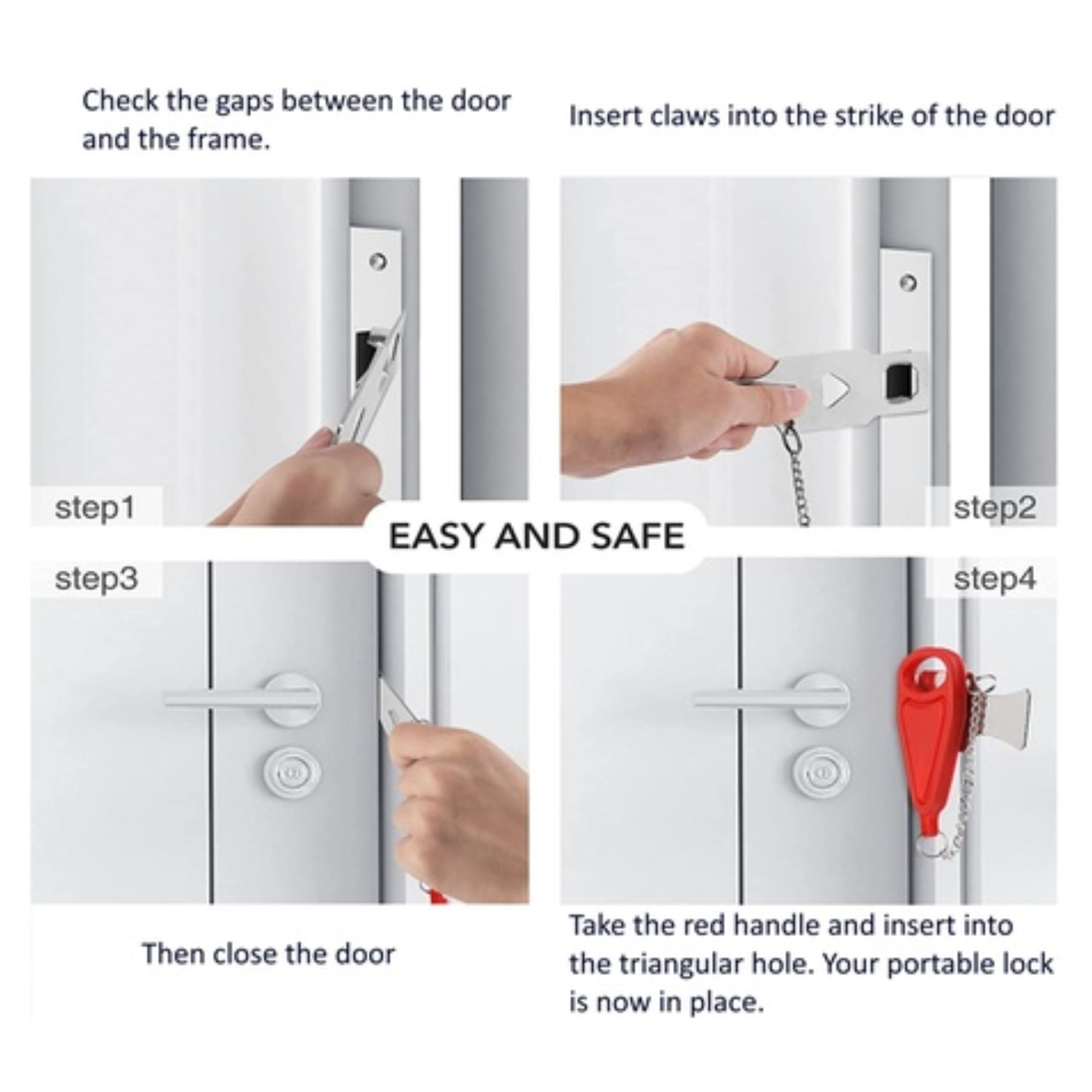 Check the gaps between the door and the frame.

Insert claws into the strike of the door

step1

step2

EASY AND SAFE

step3

step4

Then close the door

Take the red handle and insert into the triangular hole. Your portable lock is now in place.