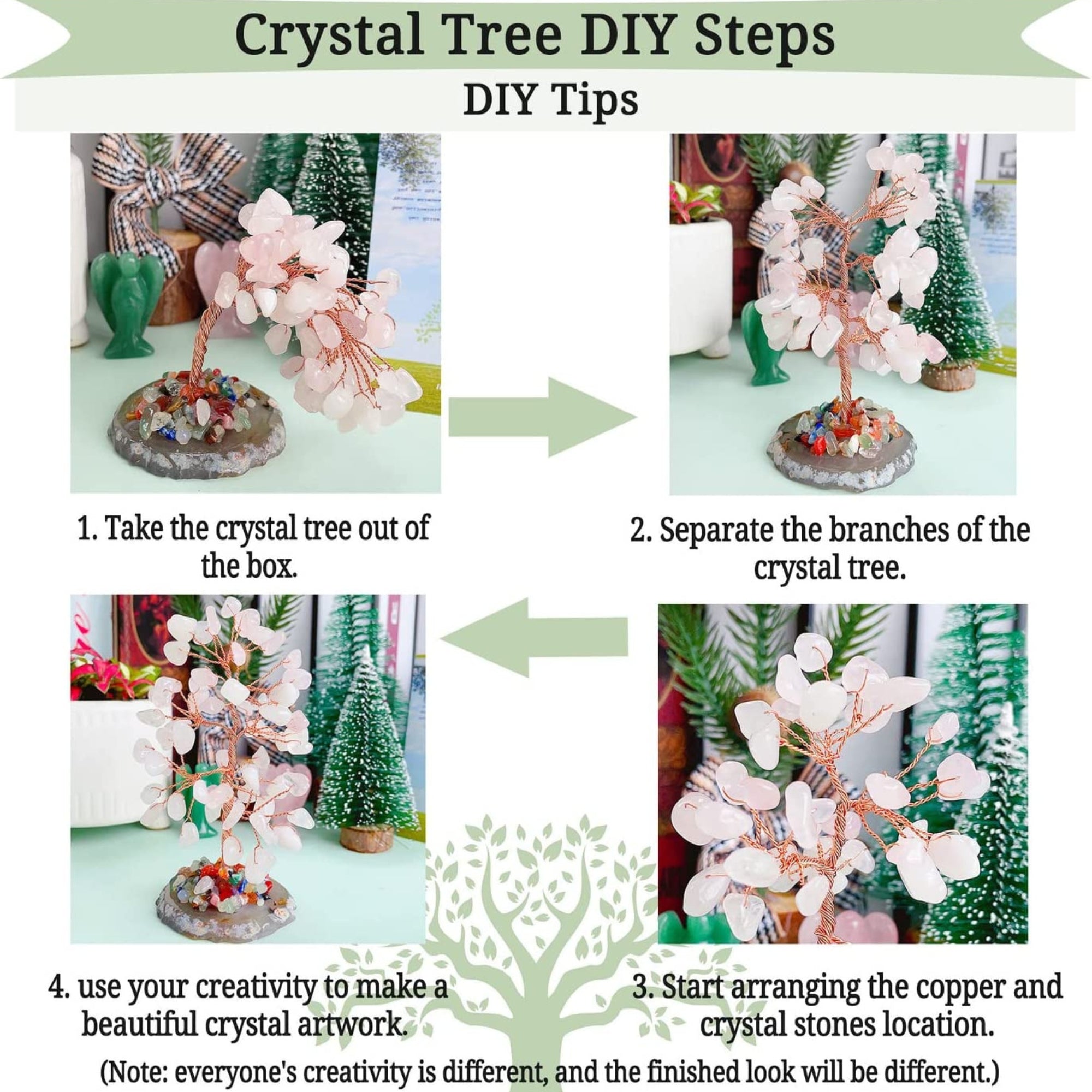 Crystal Tree DIY Steps

DIY Tips

1. Take the crystal tree out of the box.

2. Separate the branches of the crystal tree.

4. use your creativity to make a beautiful crystal artwork.

3. Start arranging the copper and crystal stones location.

(Note: everyone's creativity is different, and the finished look will be different.)