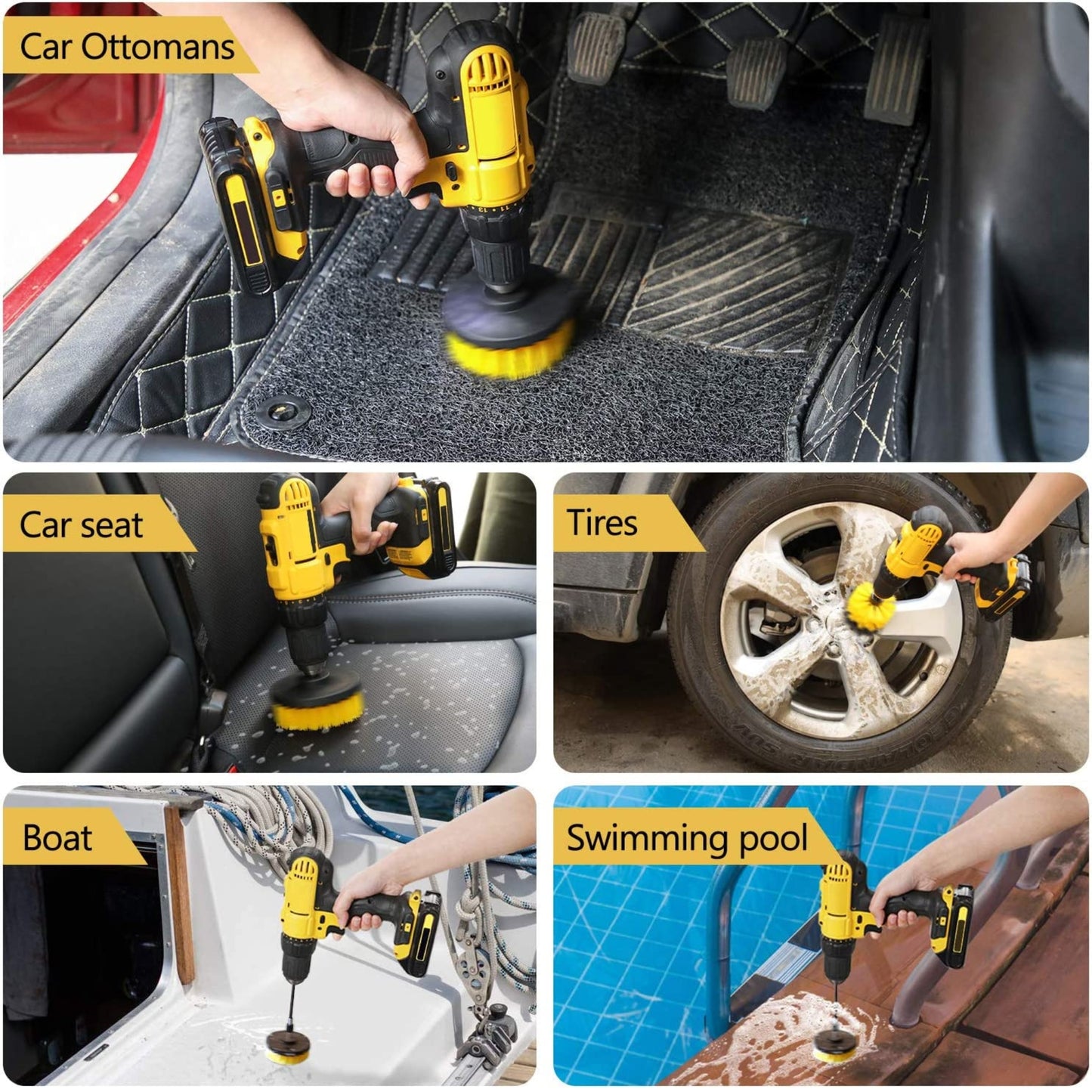 Car Ottomans

Car seat

Tires

Boat

Swimming pool