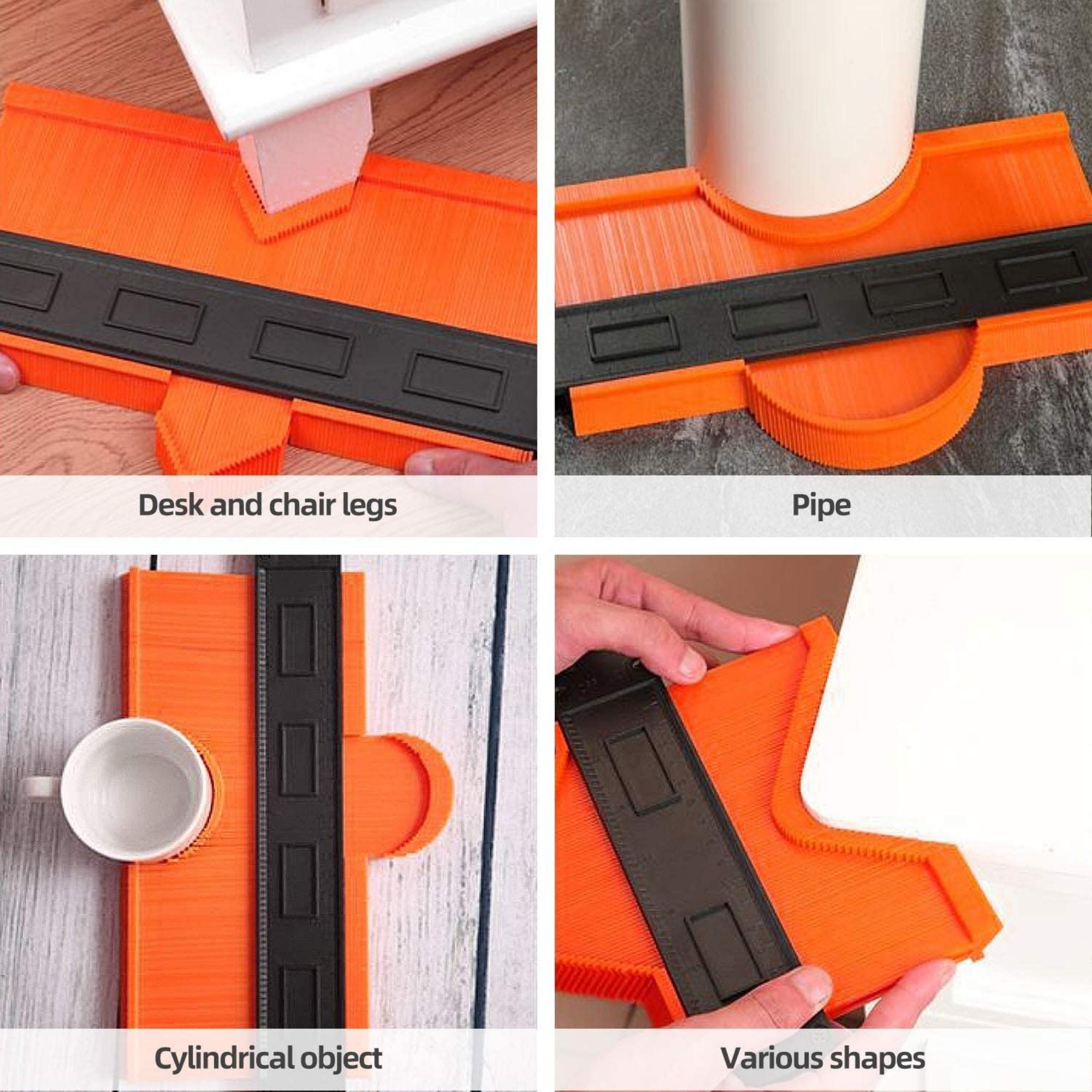 Desk and chair legs

Pipe

Cylindrical object

Various shapes