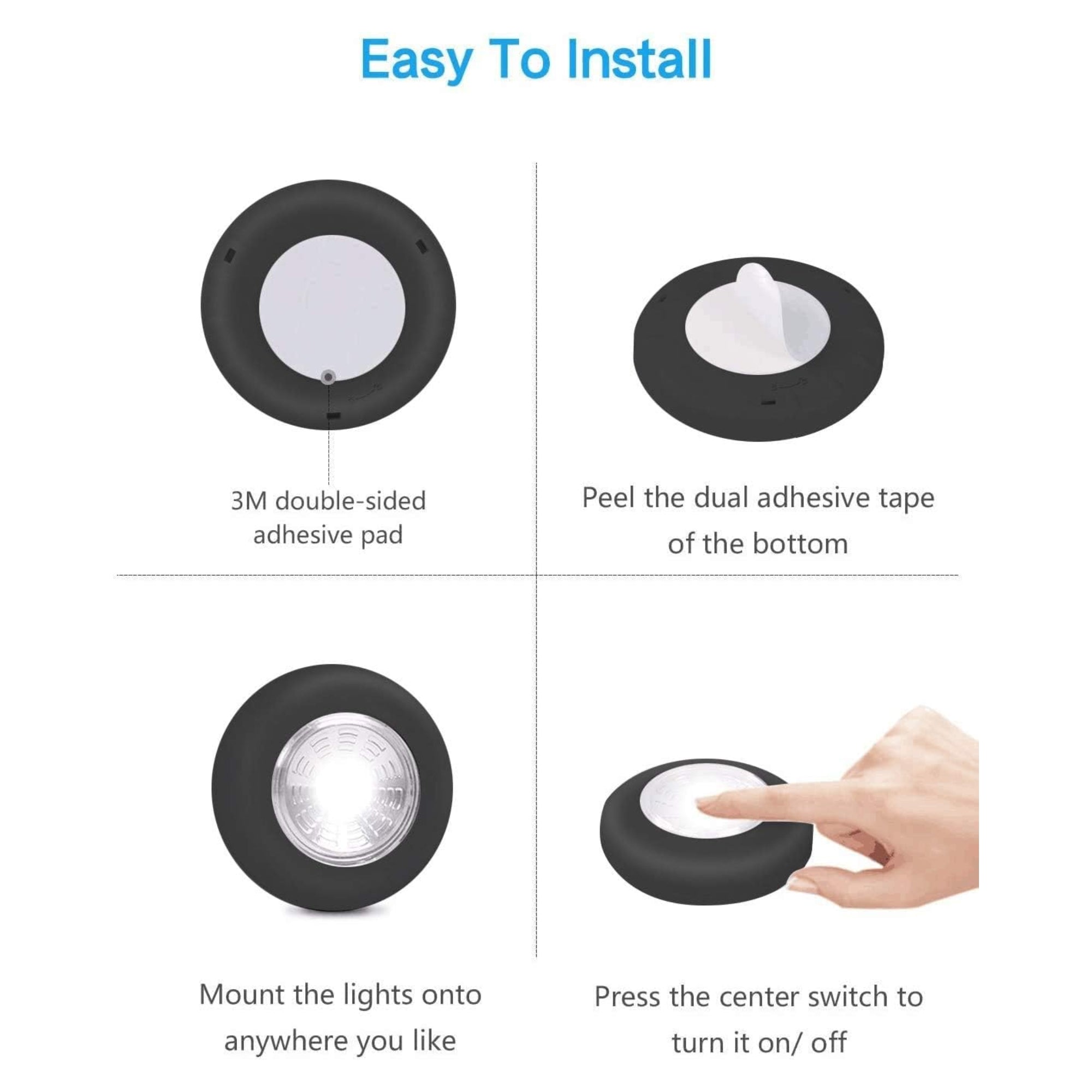 Easy To Install

3M double-sided adhesive pad

Peel the dual adhesive tape of the bottom

Mount the lights onto anywhere you like

Press the center switch to turn it on/ off