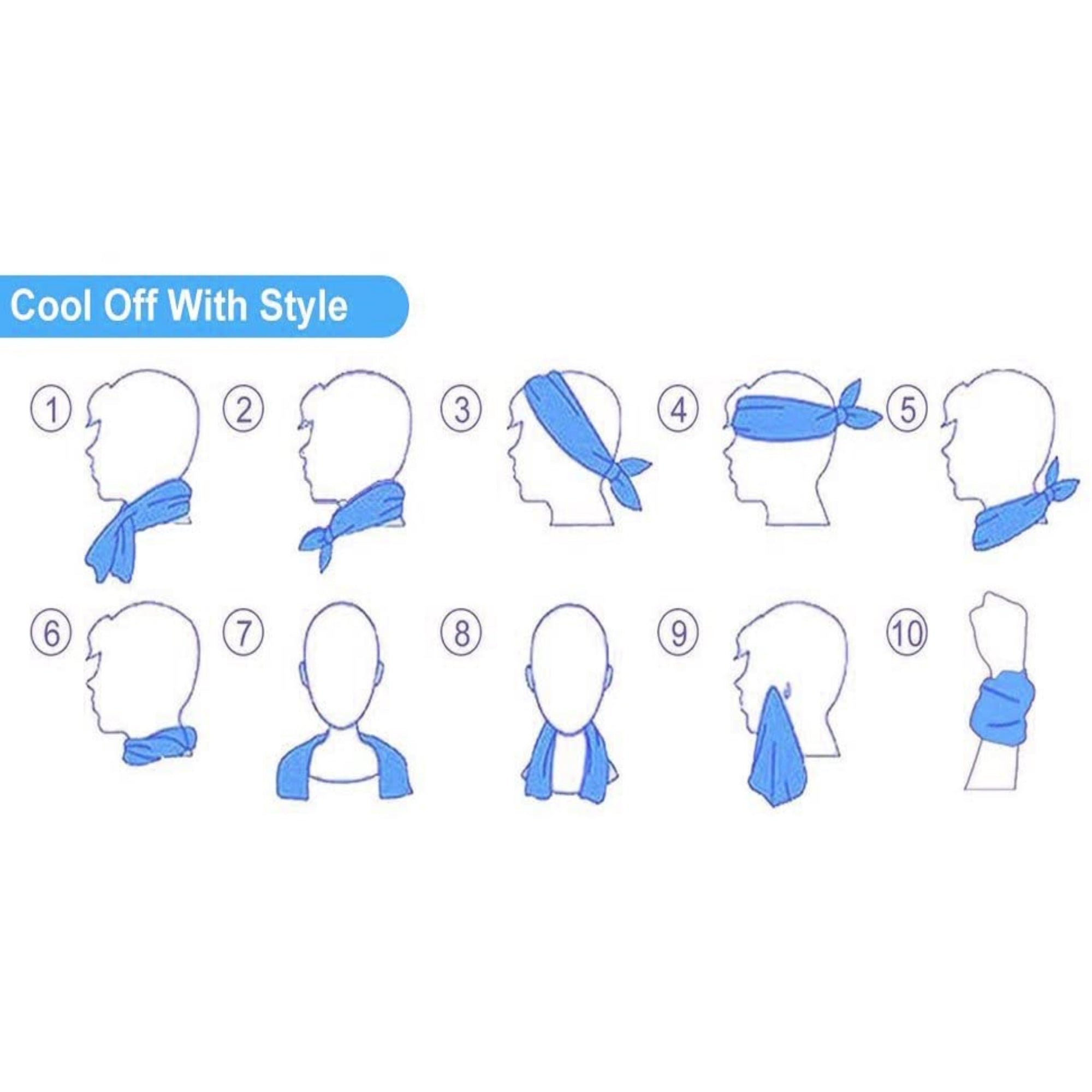 Cool Off With Style

①
②
③
④
⑤
⑥
⑦
⑧
⑨
⑩